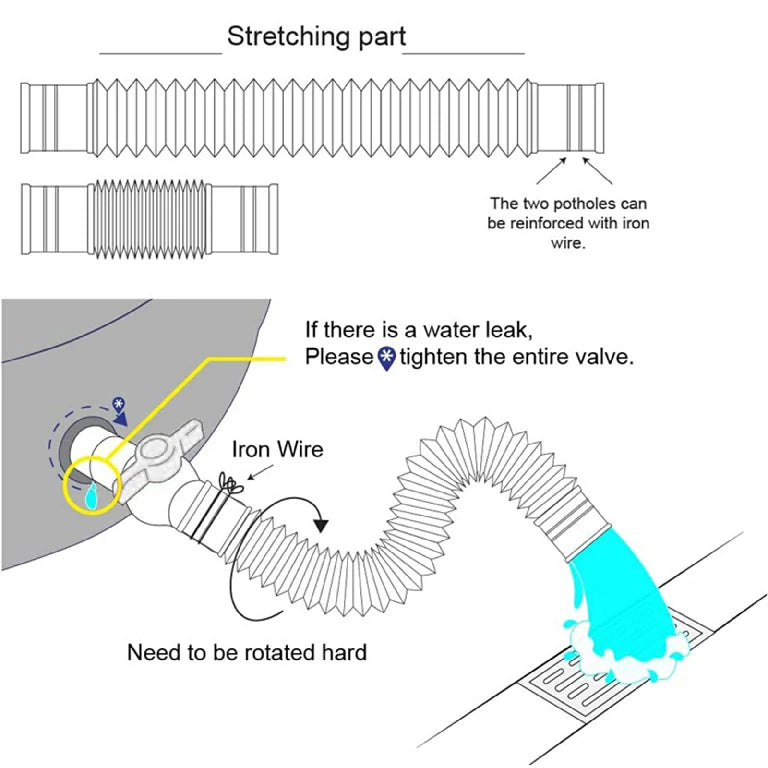 Stretching part

The two potholes can be reinforced with iron wire.

If there is a water leak, Please tighten the entire valve.

Iron Wire

Need to be rotated hard