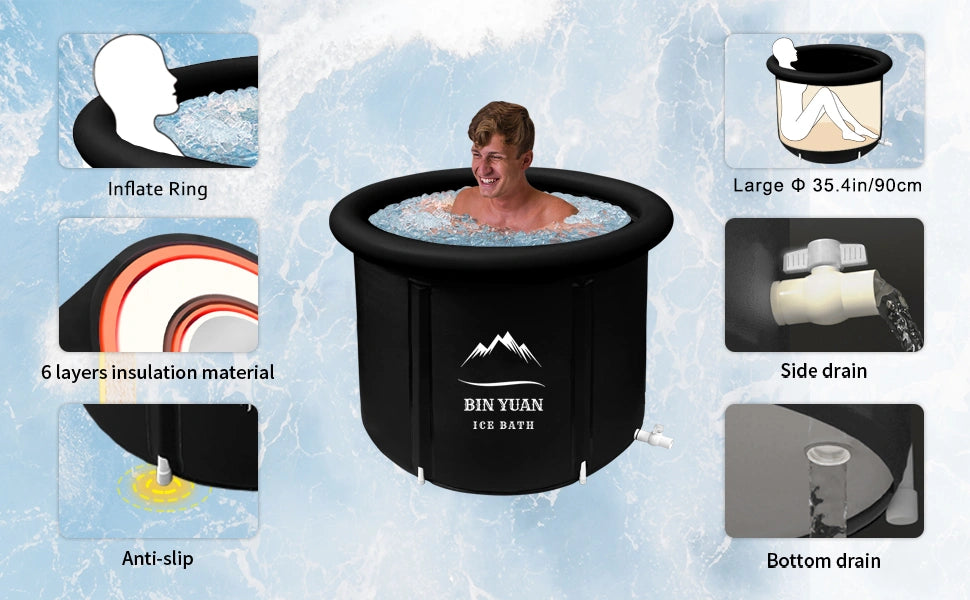 Inflate Ring

6 layers insulation material

Anti-slip

BIN YUAN
ICE BATH

Large Φ 35.4in/90cm

Side drain

Bottom drain