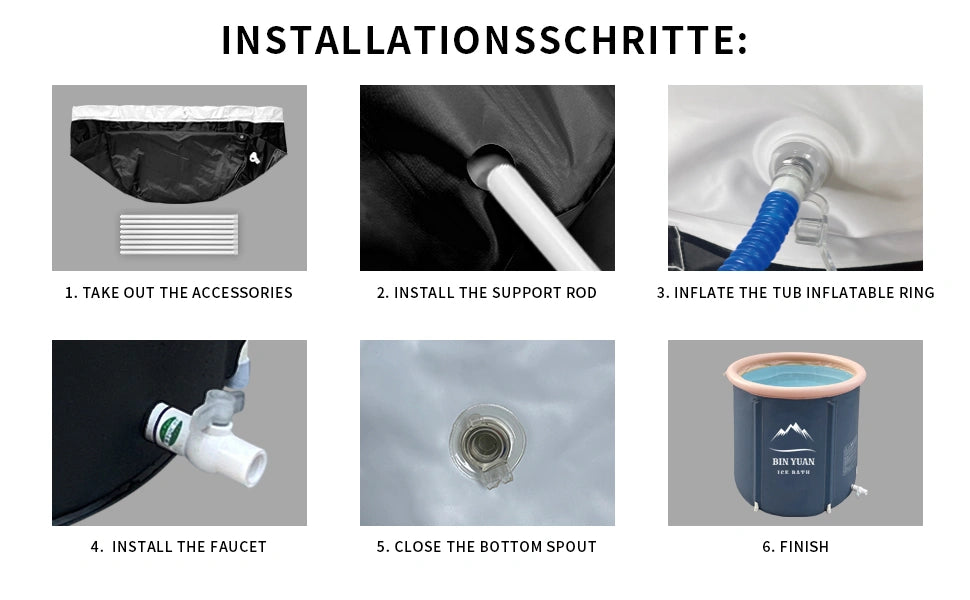 INSTALLATIONSSCHRITTE:

1. TAKE OUT THE ACCESSORIES

2. INSTALL THE SUPPORT ROD

3. INFLATE THE TUB INFLATABLE RING

4. INSTALL THE FAUCET

5. CLOSE THE BOTTOM SPOUT

BIN YUAN
ICE BATH

6. FINISH