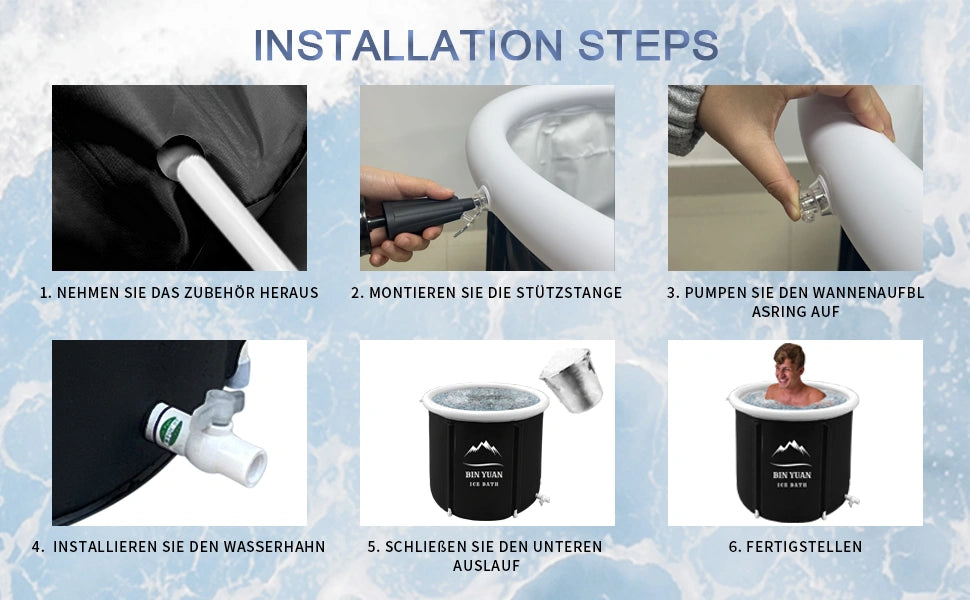 INSTALLATION STEPS

1. NEHMEN SIE DAS ZUBEHÖR HERAUS

2. MONTIEREN SIE DIE STÜTZSTANGE

3. PUMPEN SIE DEN WANNENAUFBL ASRING AUF

4. INSTALLIEREN SIE DEN WASSERHAHN

BIN YUAN
ICE BATH

5. SCHLIEßEN SIE DEN UNTEREN AUSLAUF

BIN YUAN
ICE BATH

6. FERTIGSTELLEN